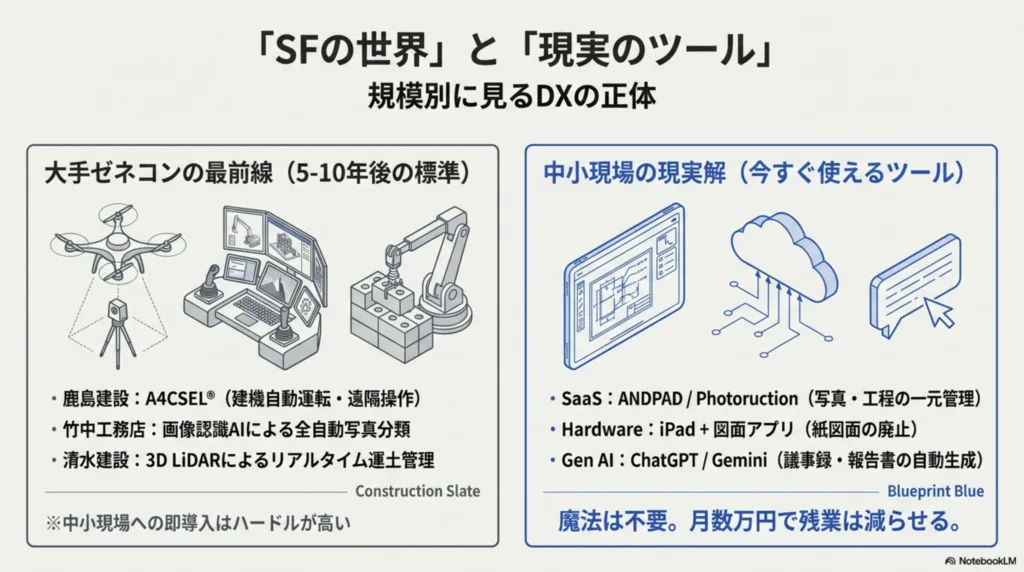 「SFの世界」と「現実のツール」
規模別に見るDXの正体

大手ゼネコンの最前線（5-10年後の標準）

・鹿島建設：A4CSEL®（建機自動運転・遠隔操作）
・竹中工務店：画像認識AIによる全自動写真分類
・清水建設：3D LiDARによるリアルタイム運土管理

Construction Slate

※中小現場への即導入はハードルが高い

中小現場の現実解（今すぐ使えるツール）

・SaaS：ANDPAD / Photoruction（写真・工程の一元管理）
・Hardware：iPad + 図面アプリ（紙図面の廃止）
・Gen AI：ChatGPT / Gemini（議事録・報告書の自動生成）

Blueprint Blue

魔法は不要。月数万円で残業は減らせる。

NotebookLM