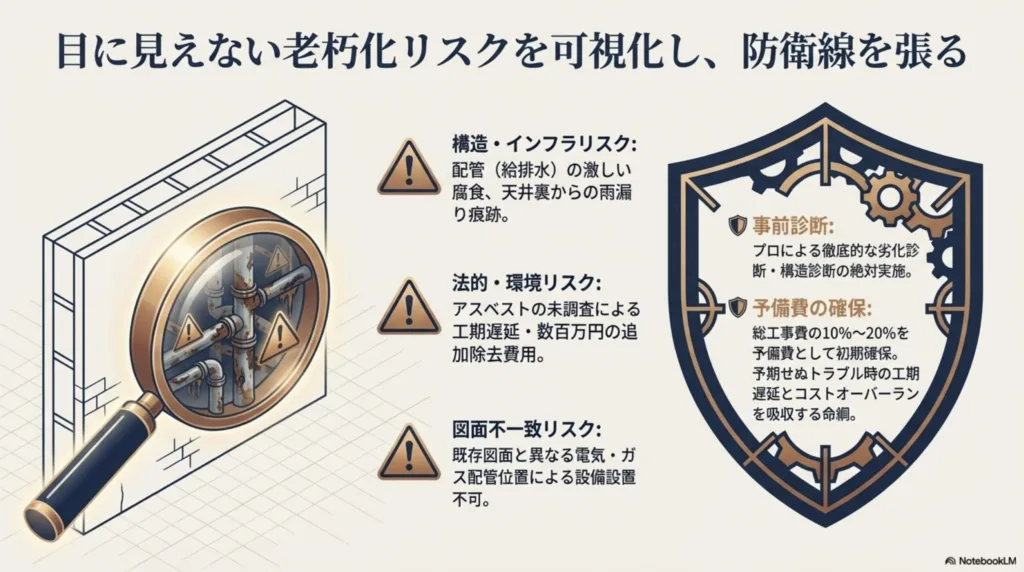 目に見えない老朽化リスクを可視化し、防衛線を張る

構造・インフラリスク:
配管（給排水）の激しい腐食、天井裏からの雨漏り痕跡。

法的・環境リスク:
アスベストの未調査による工期遅延・数百万円の追加除去費用。

図面不一致リスク:
既存図面と異なる電気・ガス配管位置による設備設置不可。

事前診断:
プロによる徹底的な劣化診断・構造診断の絶対実施。

予備費の確保:
総工事費の10%〜20%を予備費として初期確保。予期せぬトラブル時の工期遅延とコストオーバーランを吸収する命綱。

NotebookLM